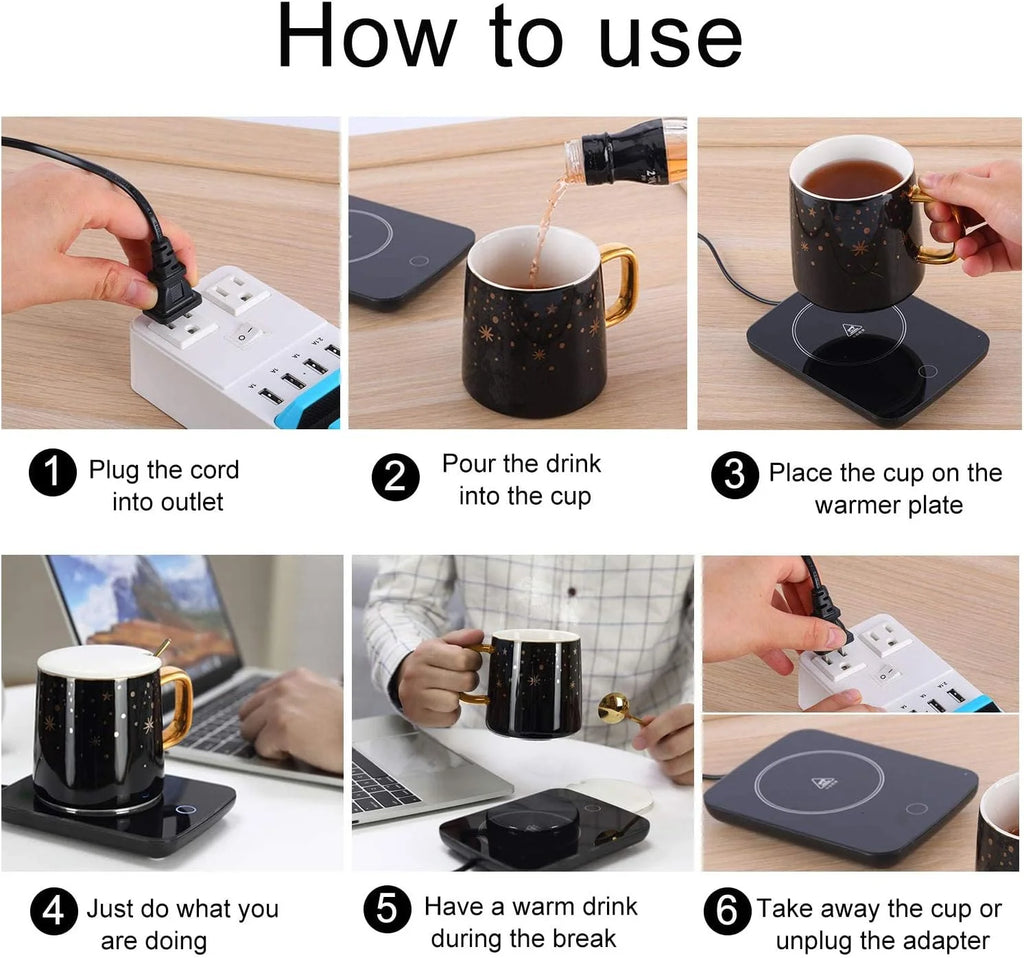 How to use

1 Plug the cord into outlet

2 Pour the drink into the cup

3 Place the cup on the warmer plate

4 Just do what you are doing

5 Have a warm drink during the break

6 Take away the cup or unplug the adapter