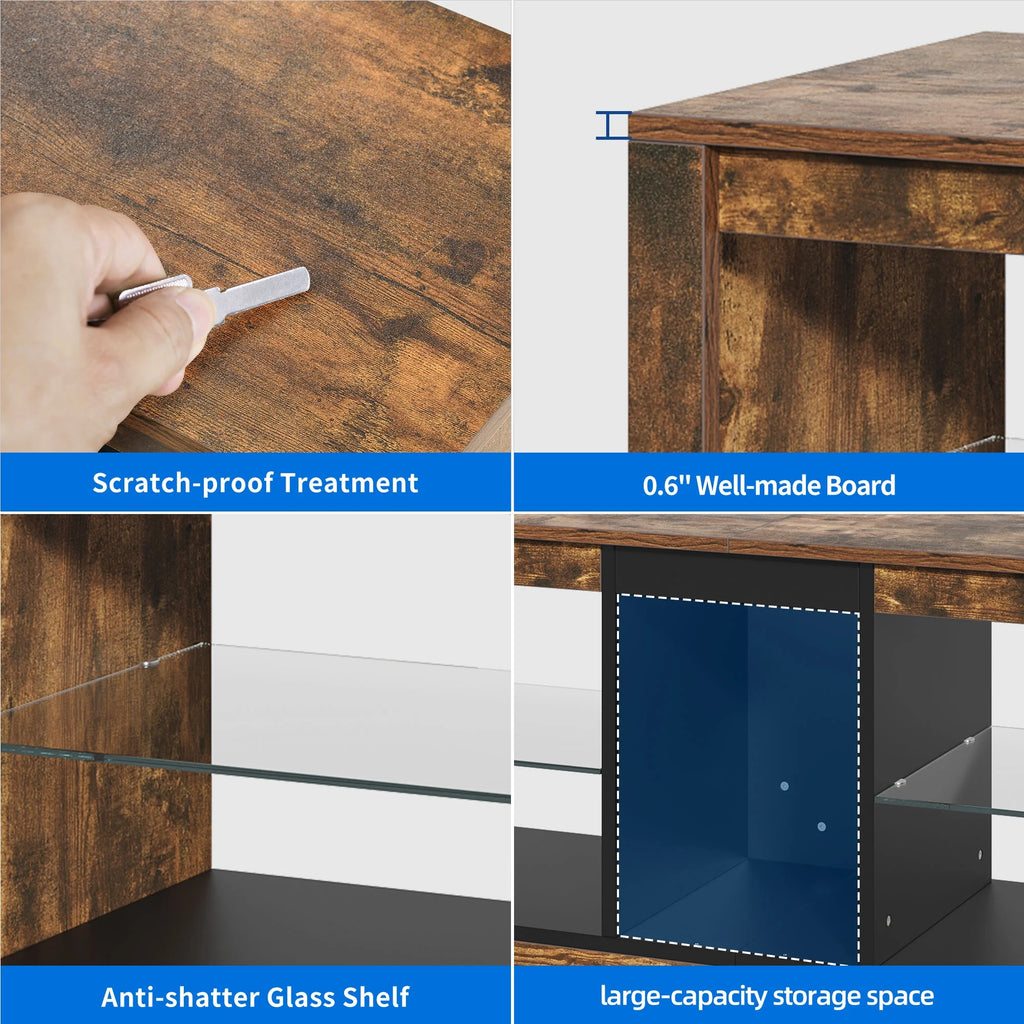 Scratch-proof Treatment

0.6" Well-made Board

Anti-shatter Glass Shelf

large-capacity storage space